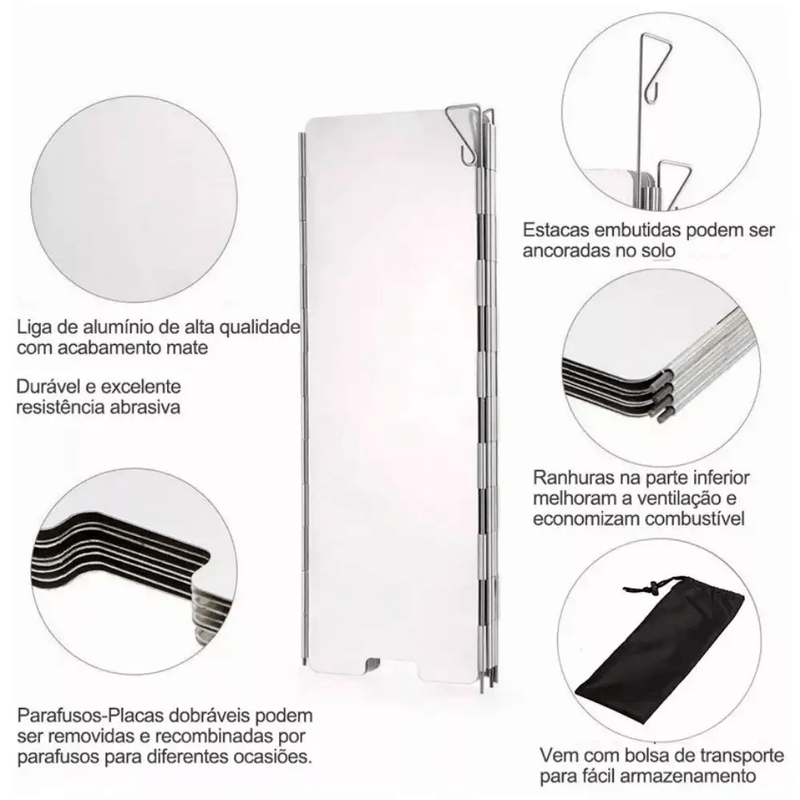 Liga de alumínio de alta qualidade com acabamento mate

Durável e excelente resistência abrasiva

Parafusos-Placas dobráveis podem ser removidas e recombinadas por parafusos para diferentes ocasiões.

Estacas embutidas podem ser ancoradas no solo

Ranhuras na parte inferior melhoram a ventilação e economizam combustível

Vem com bolsa de transporte para fácil armazenamento